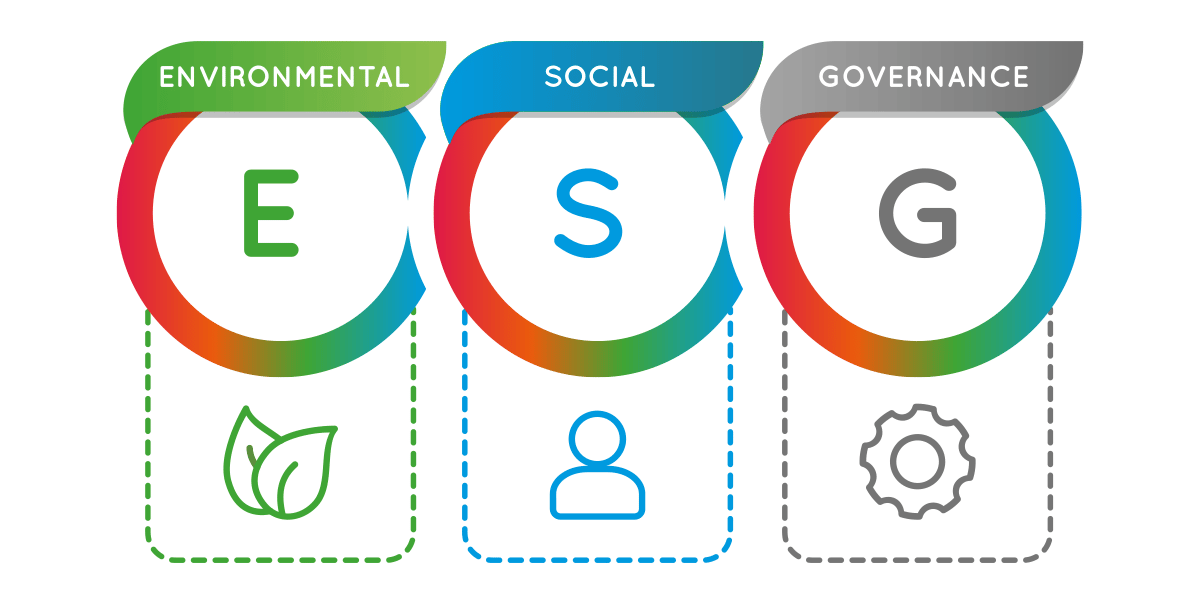 ENVIRONMENTAL
E

SOCIAL
S

GOVERNANCE
G