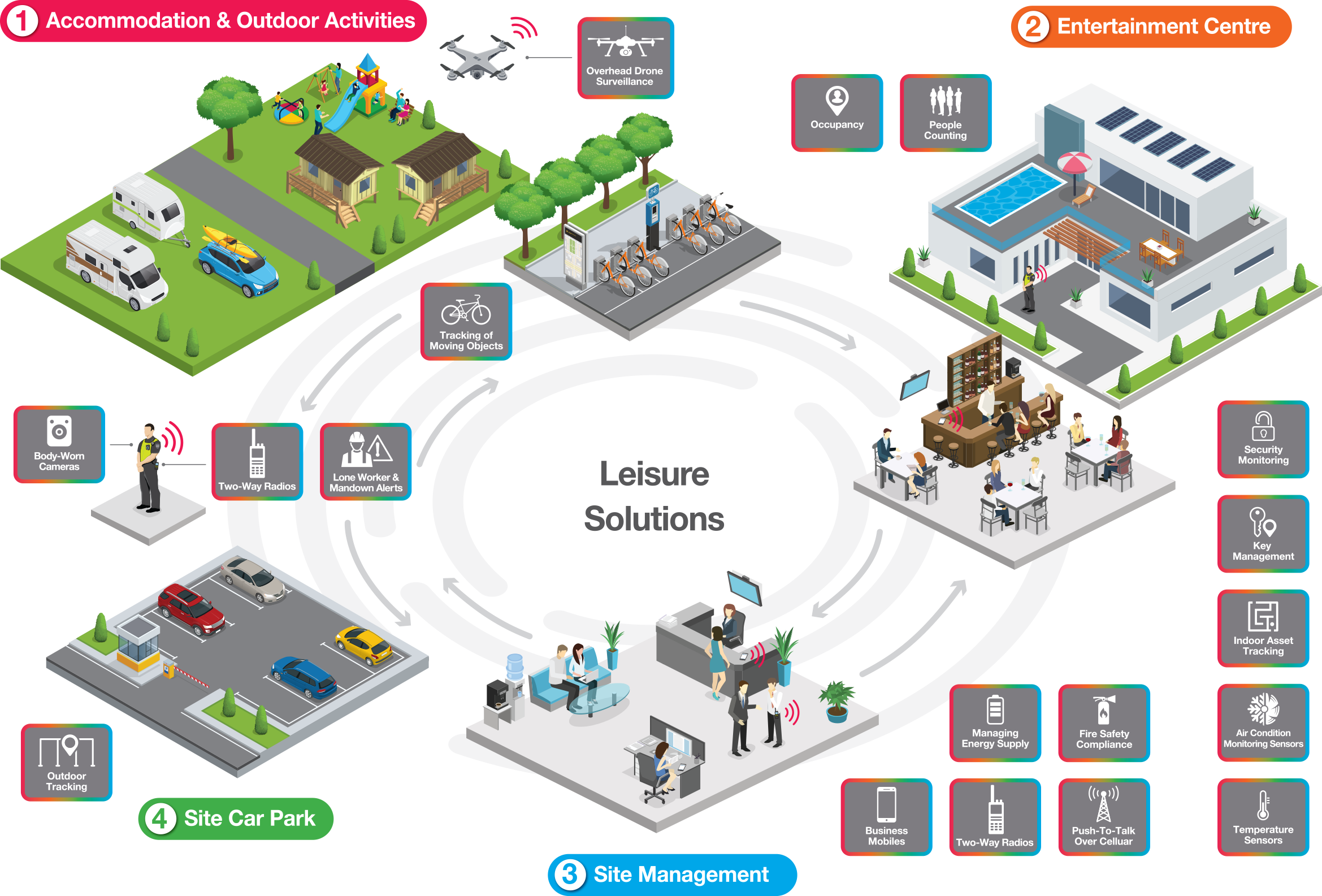 1 Accommodation & Outdoor Activities

Overhead Drone Surveillance

2 Entertainment Centre

Occupancy

People Counting

Tracking of Moving Objects

Body-Worn Cameras

Two-Way Radios

Lone Worker & Mandown Alerts

Leisure Solutions

Security Monitoring

Key Management

Indoor Asset Tracking

Air Condition Monitoring Sensors

Temperature Sensors

Managing Energy Supply

Fire Safety Compliance

Business Mobiles

Two-Way Radios

Push-To-Talk Over Celluar

Outdoor Tracking

4 Site Car Park

3 Site Management